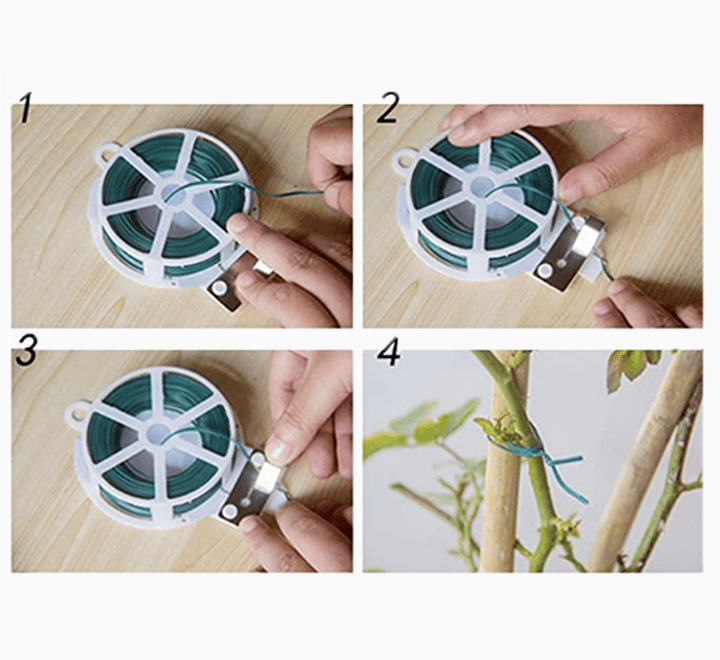 1

2

3

4