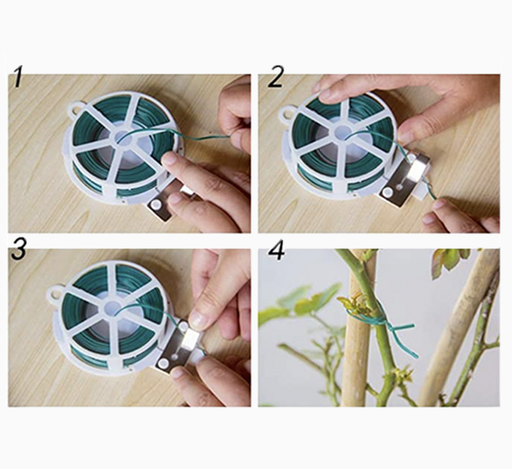 1

2

3

4